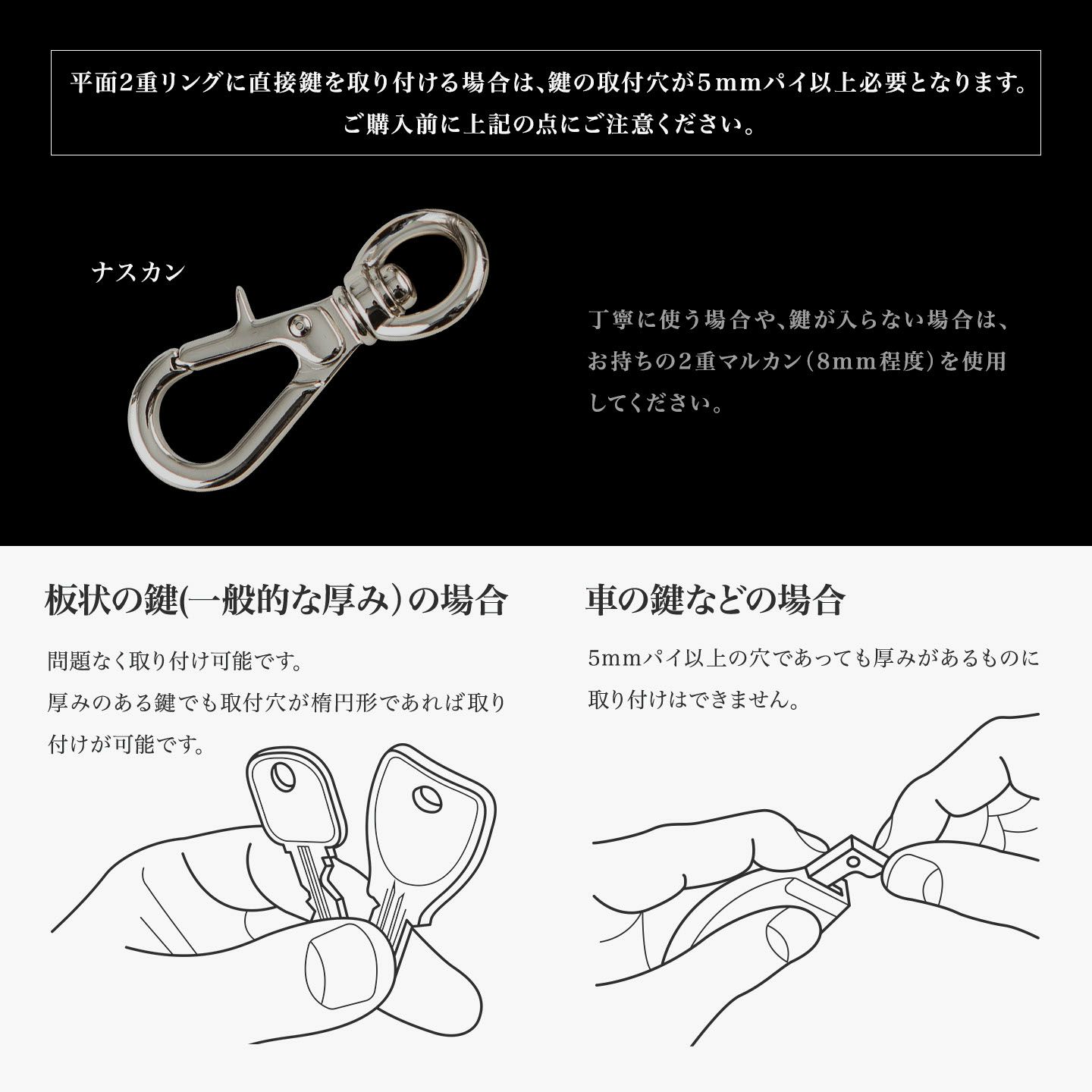 平面2重リングに直接鍵を取り付ける場合は、鍵の取付穴が5mmパイ以上必要となります。
ご購入前に上記の点にご注意ください。

ナスカン

丁寧に使う場合や、鍵が入らない場合は、お持ちの2重マルカン（8mm程度）を使用してください。

板状の鍵(一般的な厚み）の場合

問題なく取り付け可能です。
厚みのある鍵でも取付穴が楕円形であれば取り付けが可能です。

車の鍵などの場合

5mmパイ以上の穴であっても厚みがあるものに取り付けはできません。